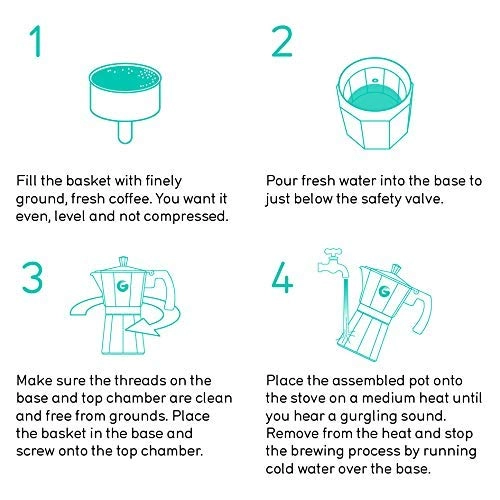 1

Fill the basket with finely ground, fresh coffee. You want it even, level and not compressed.

2

Pour fresh water into the base to just below the safety valve.

3

G

Make sure the threads on the base and top chamber are clean and free from grounds. Place the basket in the base and screw onto the top chamber.

4

G

Place the assembled pot onto the stove on a medium heat until you hear a gurgling sound. Remove from the heat and stop the brewing process by running cold water over the base.