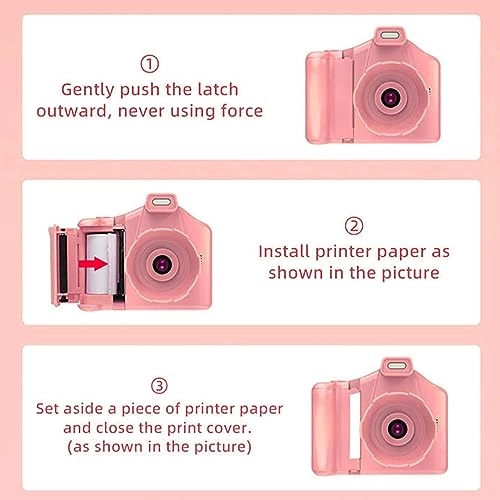 ①
Gently push the latch outward, never using force

②
Install printer paper as shown in the picture

③
Set aside a piece of printer paper and close the print cover.
(as shown in the picture)