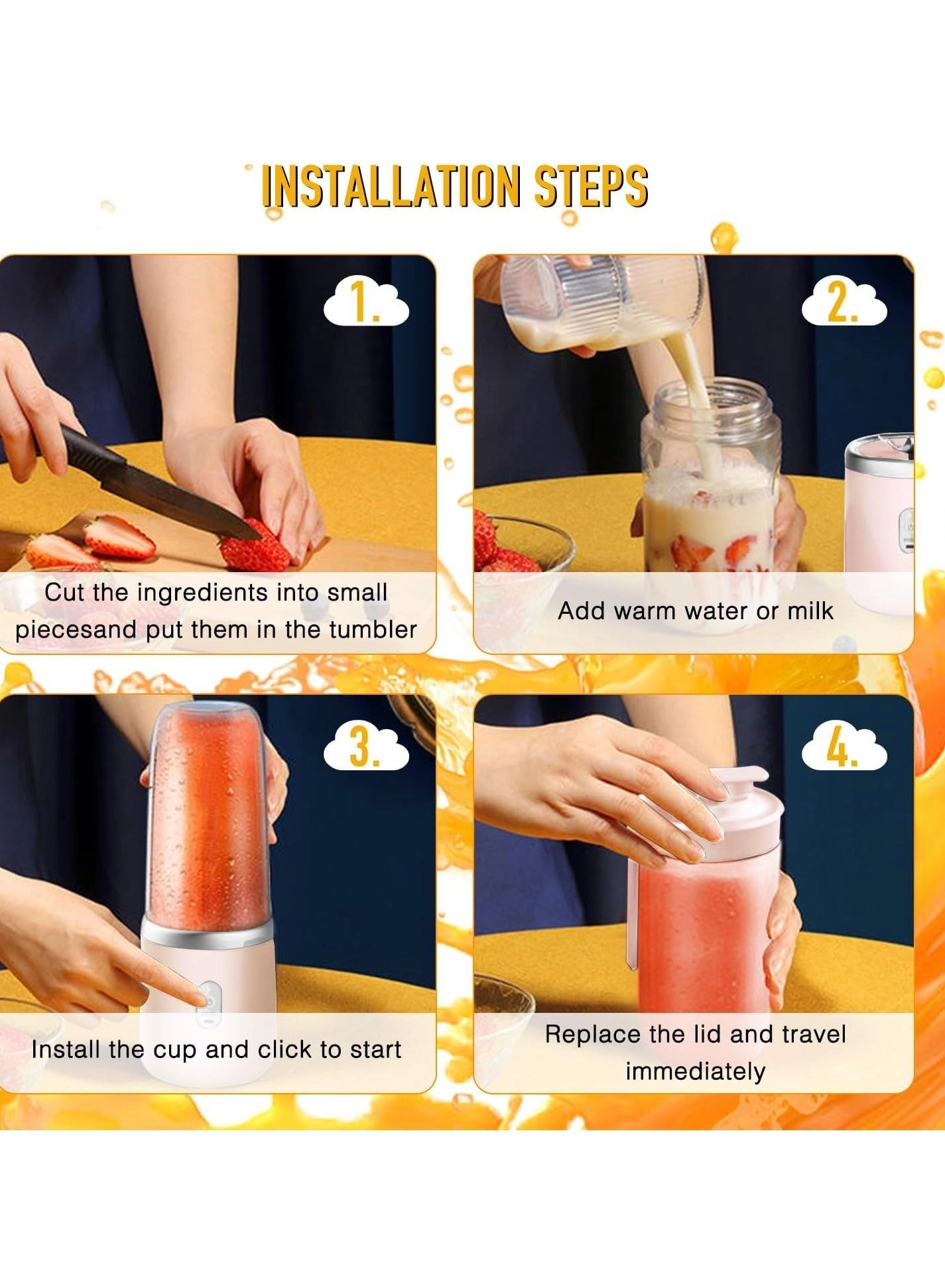 INSTALLATION STEPS

1.

Cut the ingredients into small piecesand put them in the tumbler

2.

Add warm water or milk

3.

Install the cup and click to start

4.

Replace the lid and travel immediately