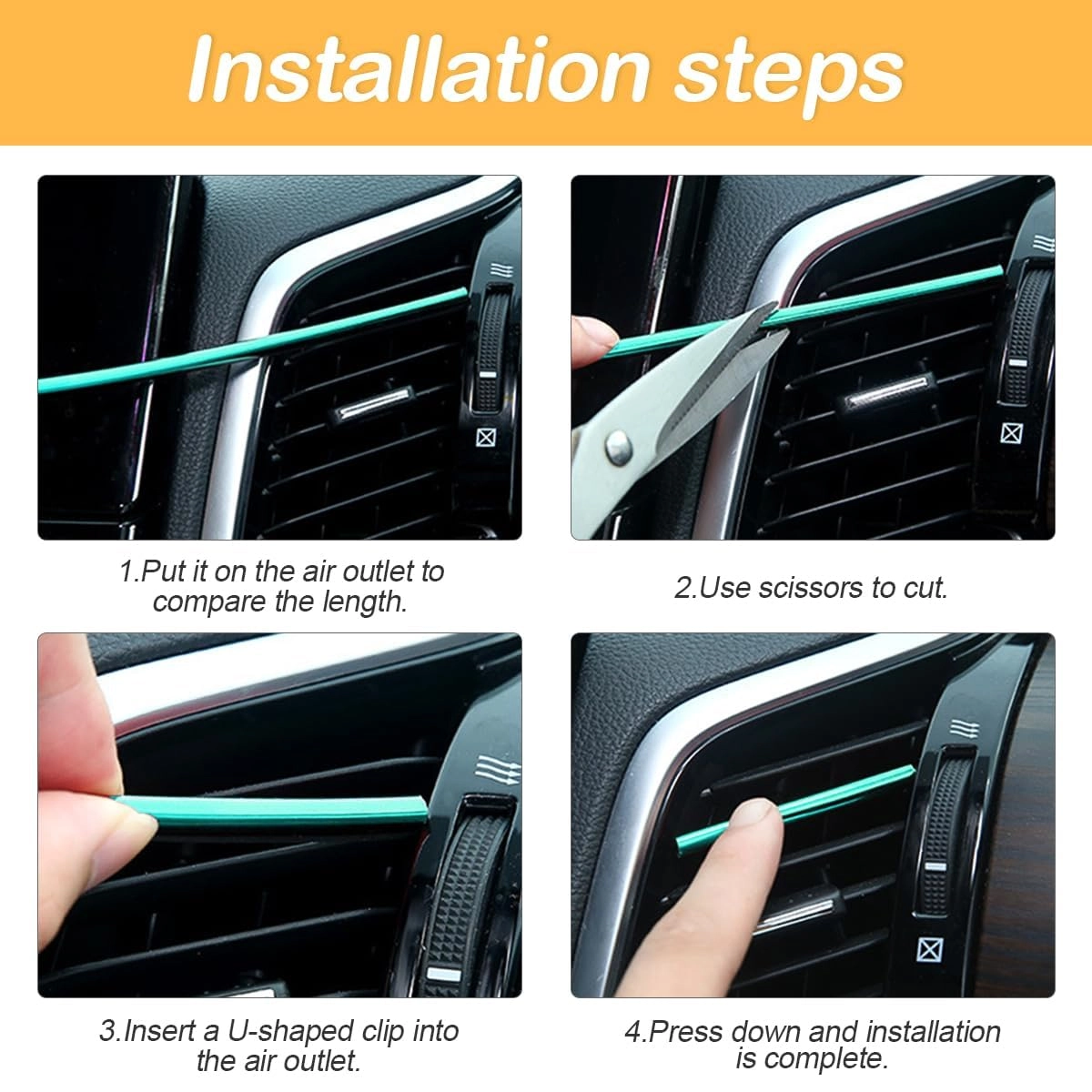 Installation steps

1.Put it on the air outlet to compare the length.

2.Use scissors to cut.

3.Insert a U-shaped clip into the air outlet.

4.Press down and installation is complete.