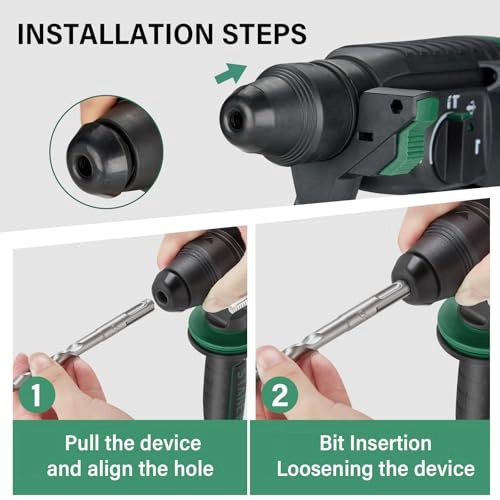 INSTALLATION STEPS

1

Pull the device and align the hole

2

Bit Insertion Loosening the device