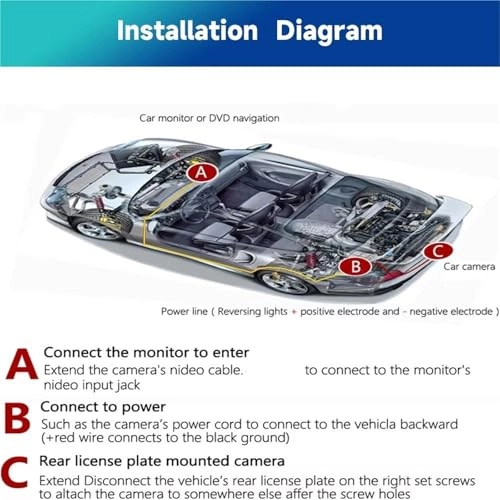 Installation Diagram

Car monitor or DVD navigation

A

B

C

Car camera

Power line ( Reversing lights + positive electrode and - negative electrode )

A Connect the monitor to enter
Extend the camera's nideo cable. to connect to the monitor's nideo input jack

B Connect to power
Such as the camera's power cord to connect to the vehicla backward (+red wire connects to the black ground)

C Rear license plate mounted camera
Extend Disconnect the vehicle's rear license plate on the right set screws to altach the camera to somewhere else affer the screw holes