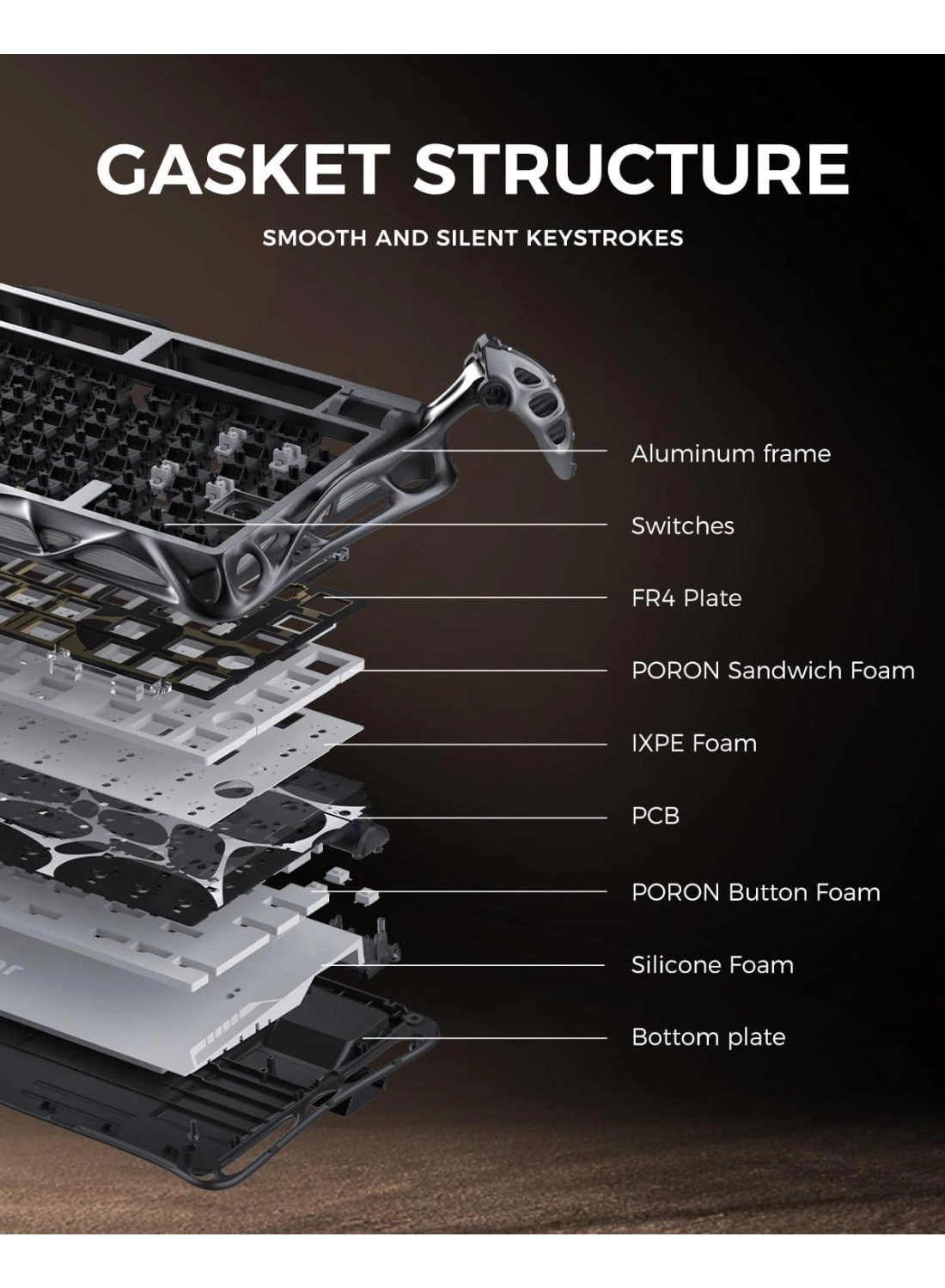 GASKET STRUCTURE

SMOOTH AND SILENT KEYSTROKES

Aluminum frame

Switches

FR4 Plate

PORON Sandwich Foam

IXPE Foam

PCB

PORON Button Foam

Silicone Foam

Bottom plate