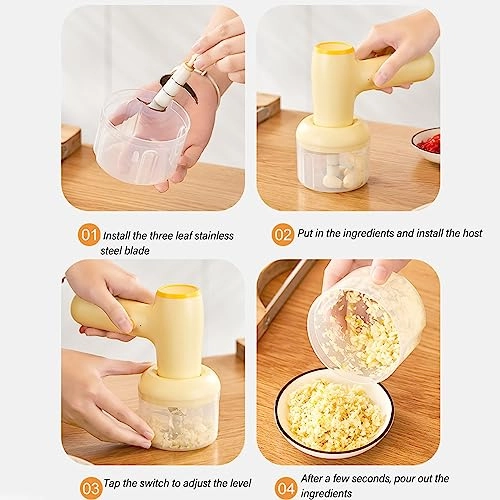 01 Install the three leaf stainless steel blade

02 Put in the ingredients and install the host

03 Tap the switch to adjust the level

04 After a few seconds, pour out the ingredients