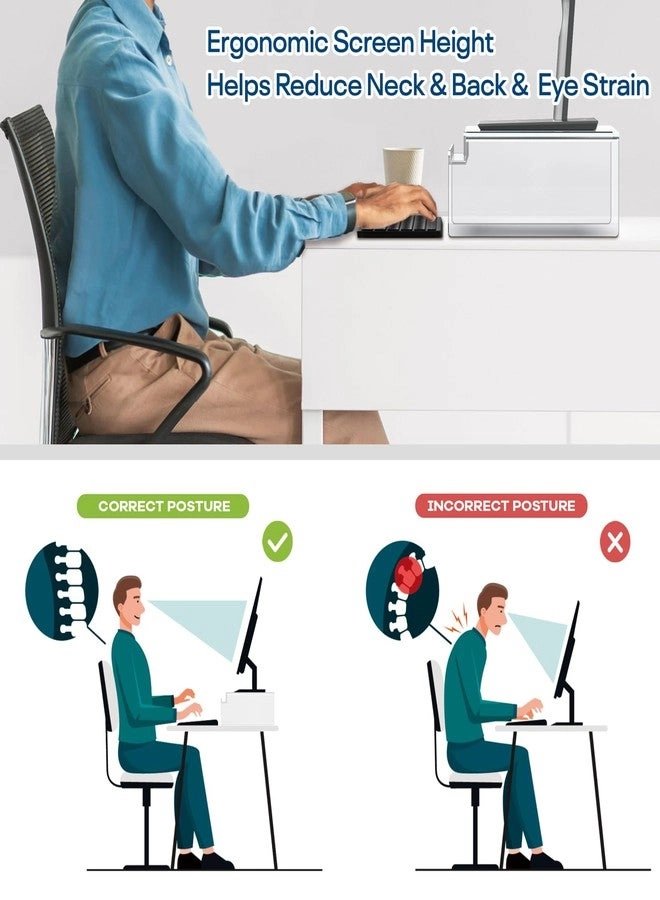 Ergonomic Screen Height
Helps Reduce Neck & Back & Eye Strain

CORRECT POSTURE

INCORRECT POSTURE