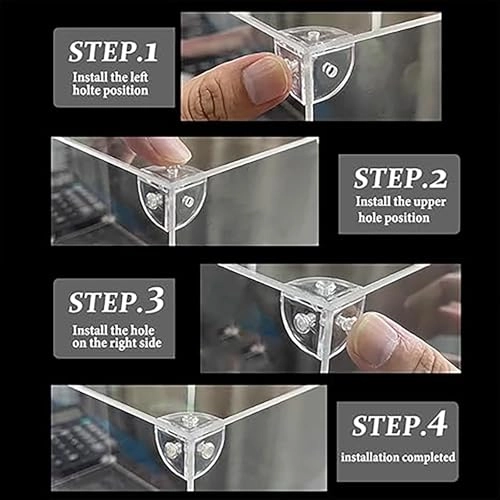 STEP.1
Install the left holte position

STEP.2
Install the upper hole position

STEP.3
Install the hole on the right side

STEP.4
installation completed