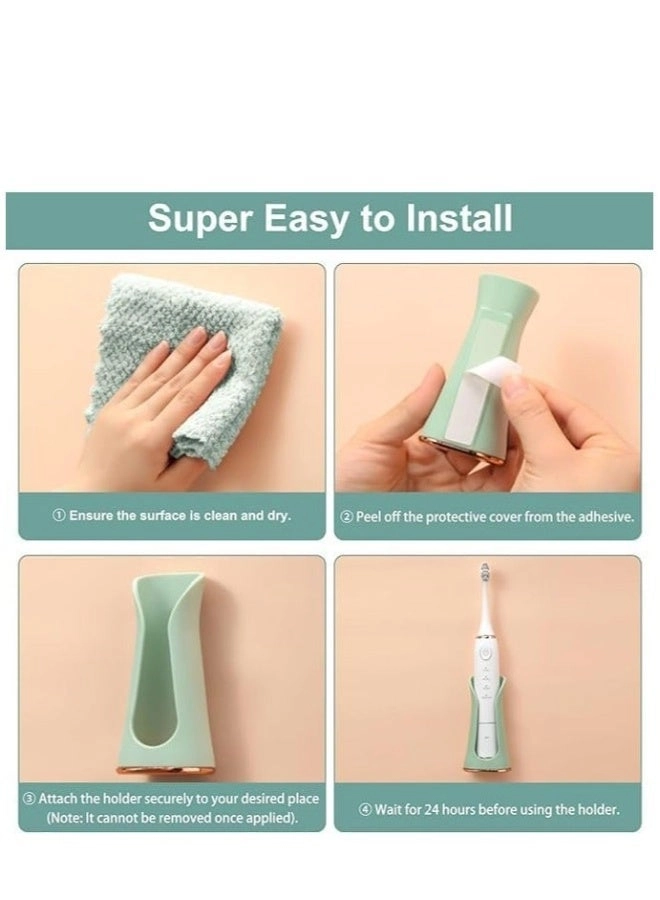 Super Easy to Install

① Ensure the surface is clean and dry.

② Peel off the protective cover from the adhesive.

③ Attach the holder securely to your desired place (Note: It cannot be removed once applied).

④ Wait for 24 hours before using the holder.