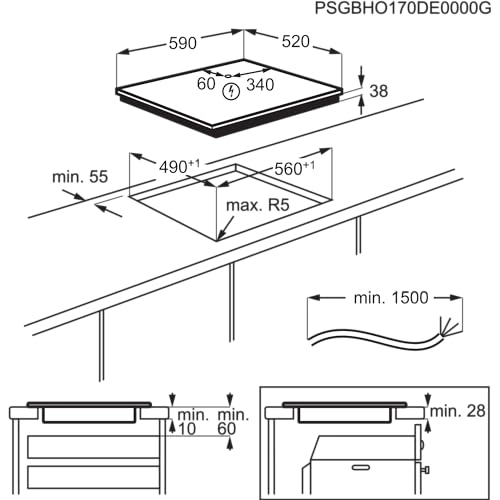 PSGBHO170DE0000G

590

520

60

340

38

$490^{+1}$

$560^{+1}$

min. 55

max. R5

min. 1500

min. 10

min. 60

min. 28