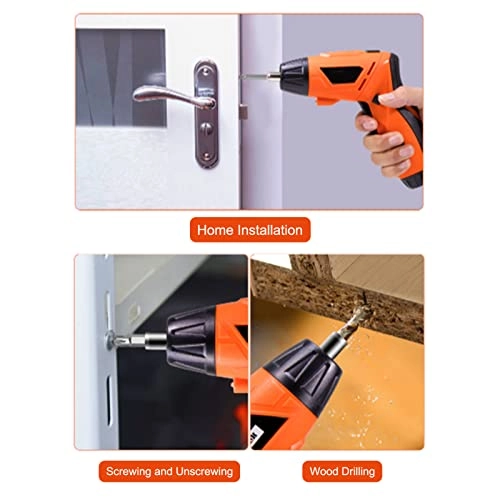 Home Installation

Screwing and Unscrewing

Wood Drilling