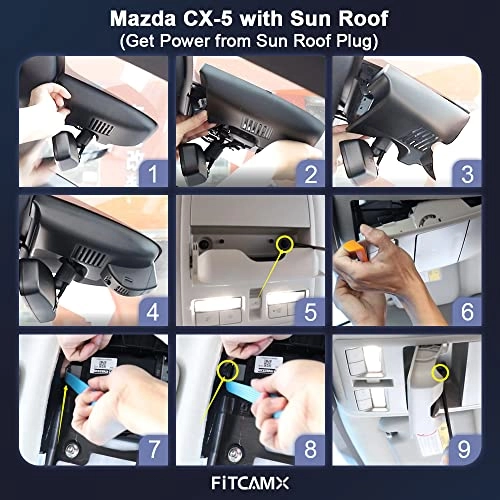 Mazda CX-5 with Sun Roof
(Get Power from Sun Roof Plug)

1

2

3

4

5

6

7

8

9

FITCAMX