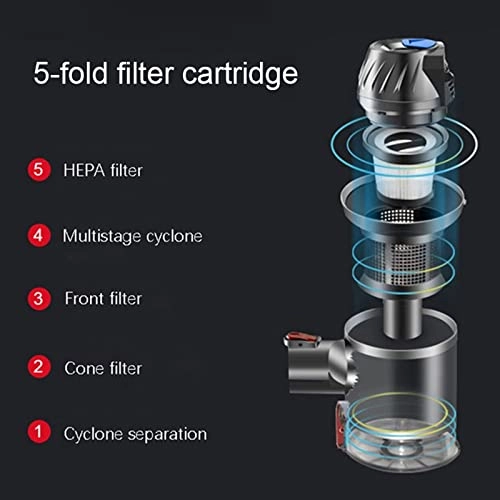 5-fold filter cartridge

5 HEPA filter

4 Multistage cyclone

3 Front filter

2 Cone filter

1 Cyclone separation