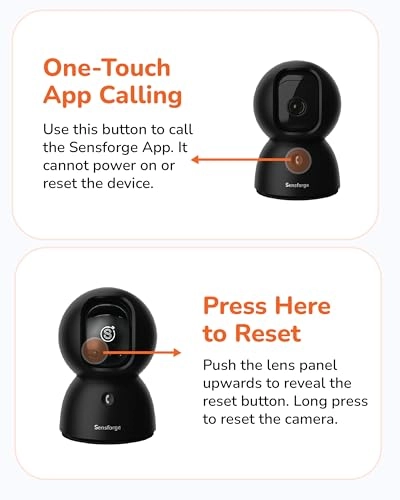 One-Touch App Calling

Use this button to call the Sensforge App. It cannot power on or reset the device.

Sensforge

Press Here to Reset

Push the lens panel upwards to reveal the reset button. Long press to reset the camera.

Sensforge