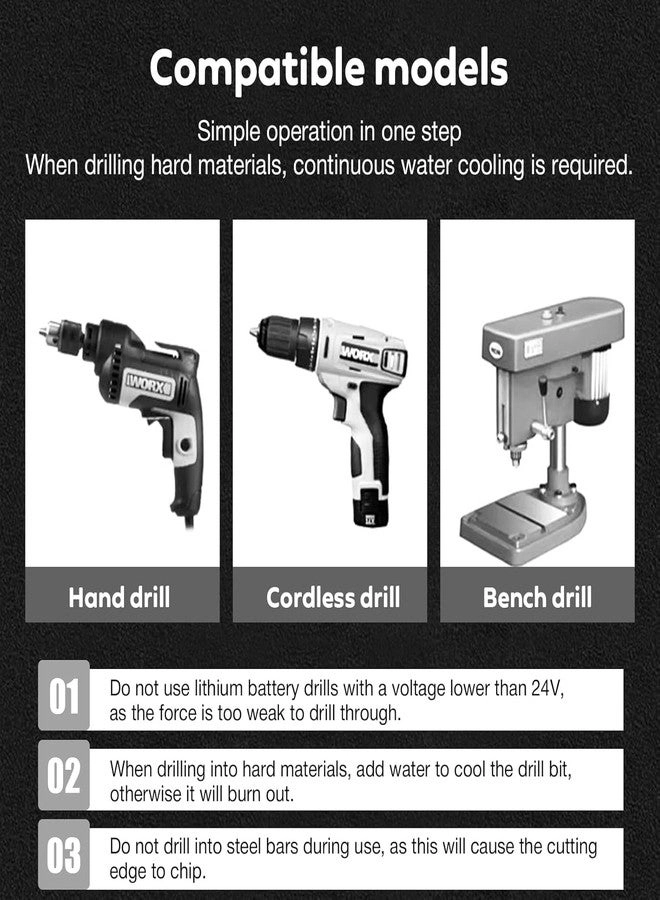 Compatible models

Simple operation in one step
When drilling hard materials, continuous water cooling is required.

WORX

WORX

Hand drill

Cordless drill

Bench drill

01 Do not use lithium battery drills with a voltage lower than 24V, as the force is too weak to drill through.

02 When drilling into hard materials, add water to cool the drill bit, otherwise it will burn out.

03 Do not drill into steel bars during use, as this will cause the cutting edge to chip.