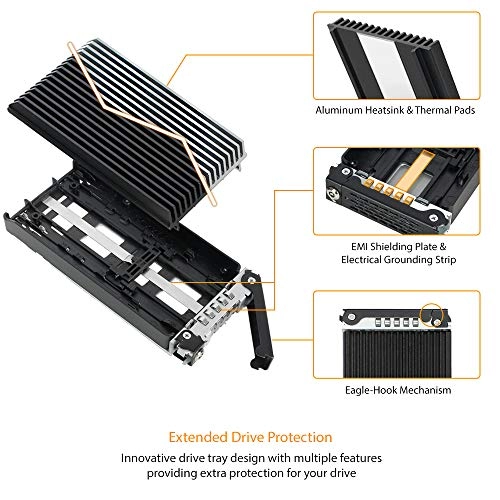 Aluminum Heatsink & Thermal Pads

EMI Shielding Plate & Electrical Grounding Strip

Eagle-Hook Mechanism

Extended Drive Protection

Innovative drive tray design with multiple features providing extra protection for your drive