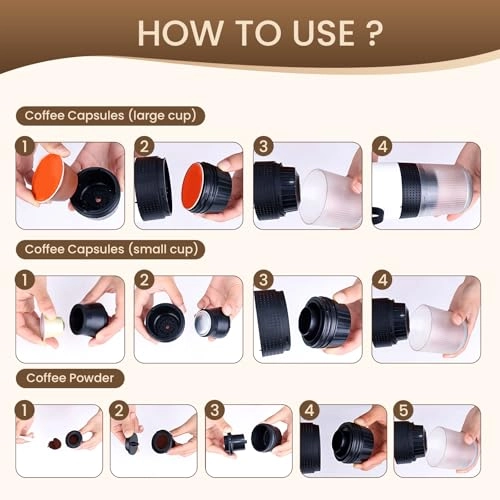 HOW TO USE ?

Coffee Capsules (large cup)

1

2

3

4

Coffee Capsules (small cup)

1

2

3

4

Coffee Powder

1

2

3

4

5