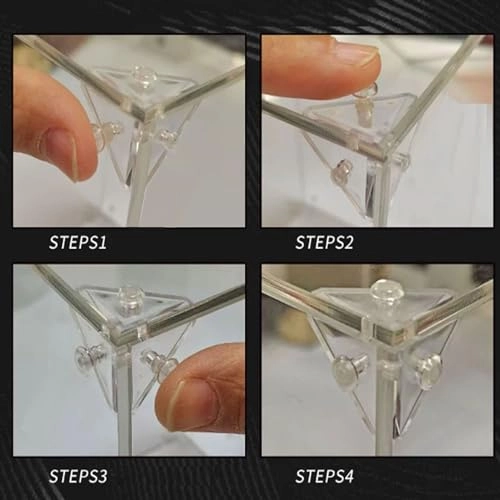 STEPS1

STEPS2

STEPS3

STEPS4