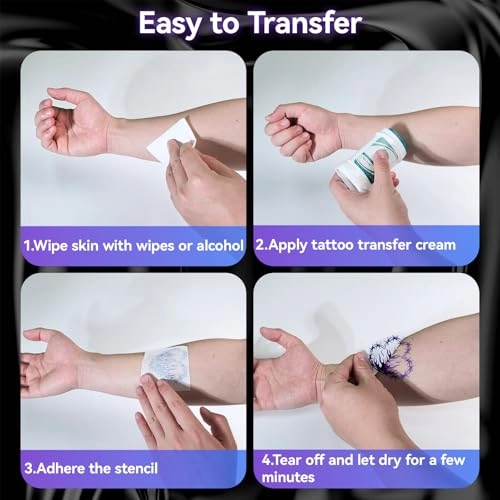 Easy to Transfer

1.Wipe skin with wipes or alcohol

2.Apply tattoo transfer cream

3.Adhere the stencil

4.Tear off and let dry for a few minutes