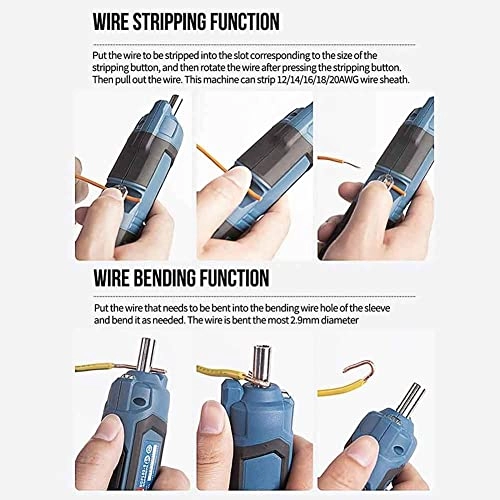 WIRE STRIPPING FUNCTION

Put the wire to be stripped into the slot corresponding to the size of the stripping button, and then rotate the wire after pressing the stripping button. Then pull out the wire. This machine can strip 12/14/16/18/20AWG wire sheath.

WIRE BENDING FUNCTION

Put the wire that needs to be bent into the bending wire hole of the sleeve and bend it as needed. The wire is bent the most 2.9mm diameter