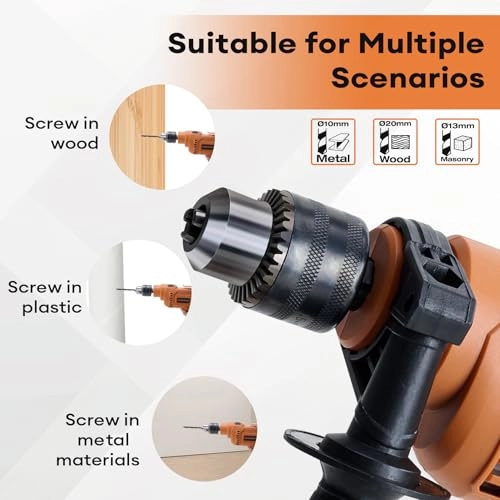 Suitable for Multiple Scenarios

Ø10mm
Metal

Ø20mm
Wood

Ø13mm
Masonry

Screw in wood

Screw in plastic

Screw in metal materials