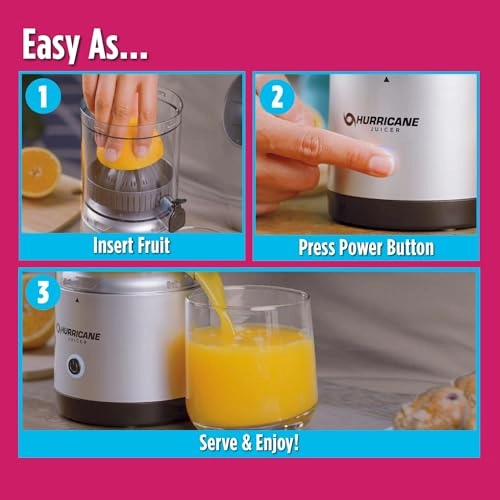 Easy As...

1

Insert Fruit

2

HURRICANE
JUICER

Press Power Button

3

HURRICANE
JUICER

Serve & Enjoy!