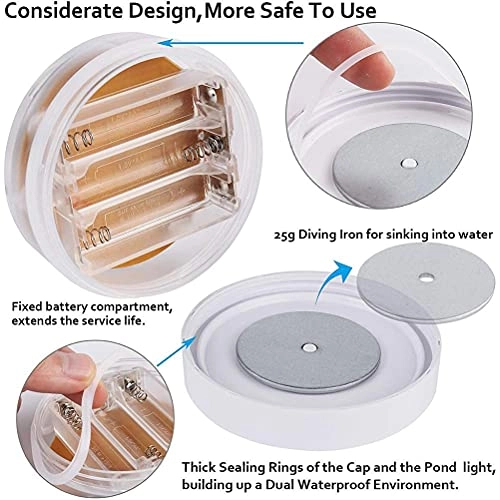 Considerate Design,More Safe To Use

25g Diving Iron for sinking into water

Fixed battery compartment, extends the service life.

Thick Sealing Rings of the Cap and the Pond light, building up a Dual Waterproof Environment.