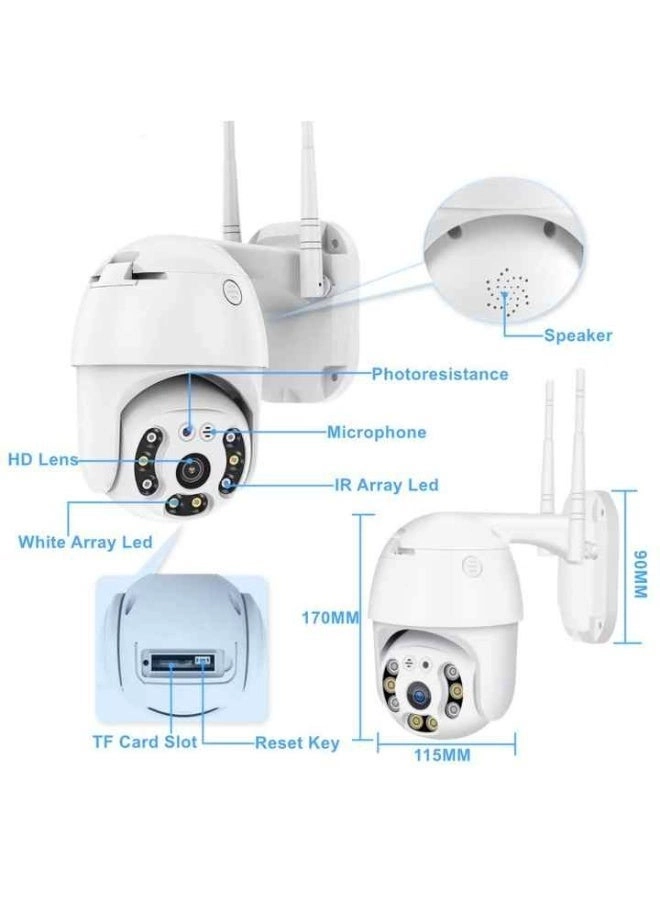 Speaker

Photoresistance

Microphone

HD Lens

IR Array Led

White Array Led

170MM

90MM

TF Card Slot

Reset Key

115MM