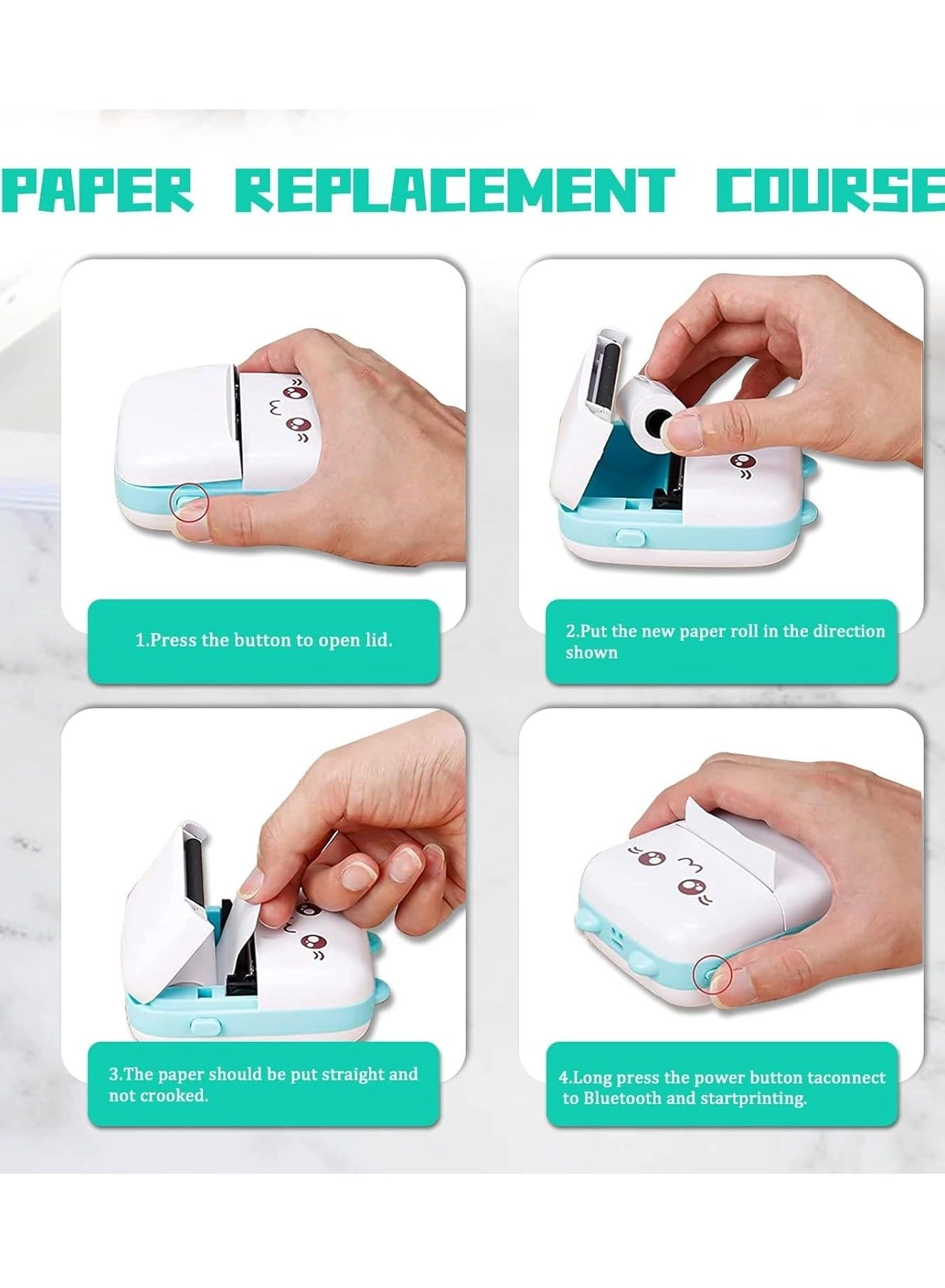 PAPER REPLACEMENT COURSE

1.Press the button to open lid.

2.Put the new paper roll in the direction shown

3.The paper should be put straight and not crooked.

4.Long press the power button taconnect to Bluetooth and startprinting.