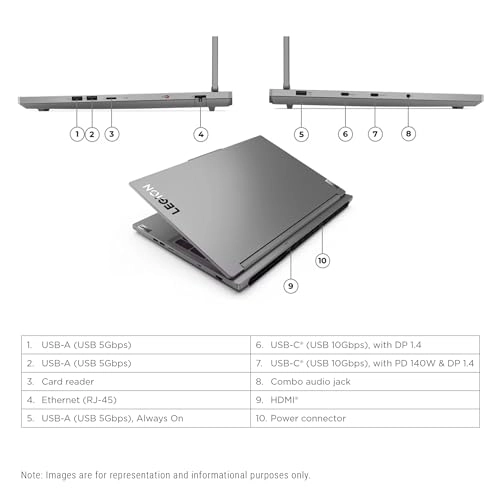 1 2 3 4 5 6 7 8

LEGION

10

9

| 1. USB-A (USB 5Gbps) | 6. USB-C® (USB 10Gbps), with DP 1.4 |
|---|---|
| 2. USB-A (USB 5Gbps) | 7. USB-C® (USB 10Gbps), with PD 140W & DP 1.4 |
| 3. Card reader | 8. Combo audio jack |
| 4. Ethernet (RJ-45) | 9. HDMI® |
| 5. USB-A (USB 5Gbps), Always On | 10. Power connector |

Note: Images are for representation and informational purposes only.