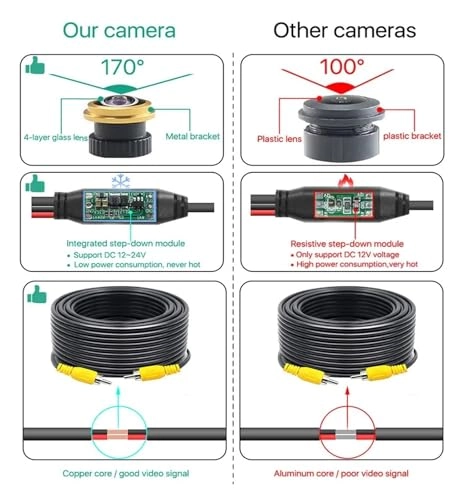 Our camera

170°

4-layer glass lens

Metal bracket

Integrated step-down module
• Support DC 12~24V
• Low power consumption, never hot

Copper core / good video signal

Other cameras

100°

Plastic lens

plastic bracket

Resistive step-down module
• Only support DC 12V voltage
• High power consumption,very hot

Aluminum core / poor video signal