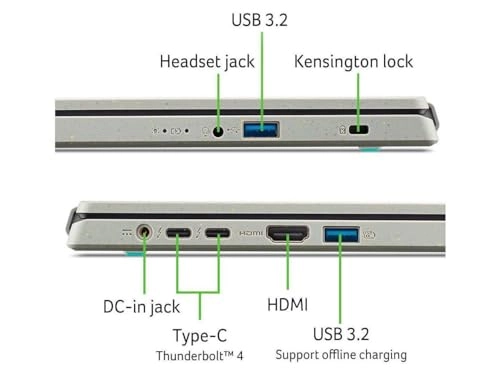 USB 3.2

Headset jack

Kensington lock

HDMI

DC-in jack

HDMI

Type-C
Thunderbolt™ 4

USB 3.2
Support offline charging