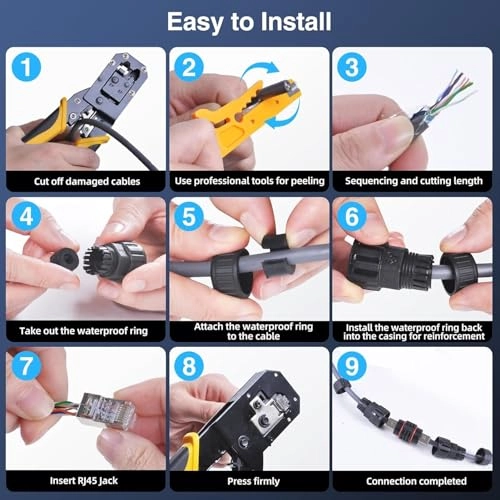 Easy to Install

1
Cut off damaged cables

2
Use professional tools for peeling

3
Sequencing and cutting length

4
Take out the waterproof ring

5
Attach the waterproof ring to the cable

6
Install the waterproof ring back into the casing for reinforcement

7
Insert RJ45 Jack

8
Press firmly

9
Connection completed