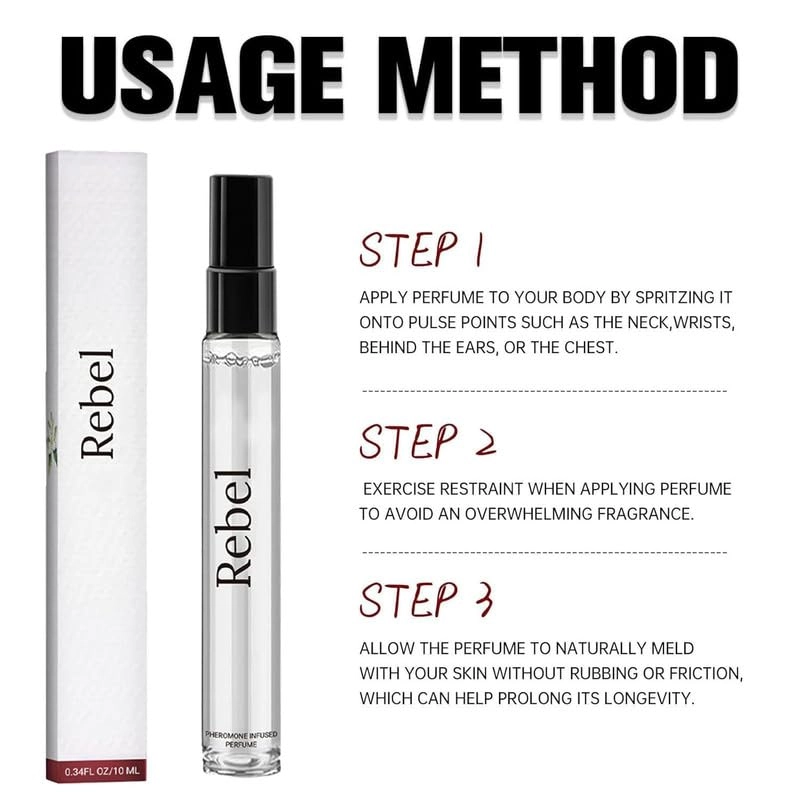 USAGE METHOD

Rebel

0.34FL OZ/10 ML

Rebel

PHEROMONE INFUSED PERFUME

STEP 1

APPLY PERFUME TO YOUR BODY BY SPRITZING IT ONTO PULSE POINTS SUCH AS THE NECK,WRISTS, BEHIND THE EARS, OR THE CHEST.

STEP 2

EXERCISE RESTRAINT WHEN APPLYING PERFUME TO AVOID AN OVERWHELMING FRAGRANCE.

STEP 3

ALLOW THE PERFUME TO NATURALLY MELD WITH YOUR SKIN WITHOUT RUBBING OR FRICTION, WHICH CAN HELP PROLONG ITS LONGEVITY.