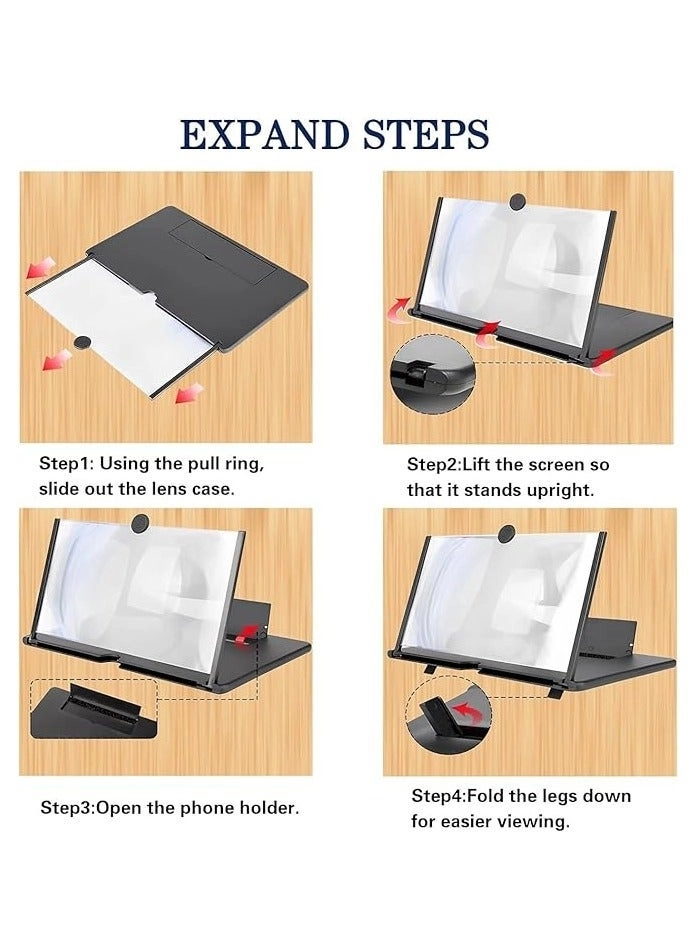 EXPAND STEPS

Step1: Using the pull ring, slide out the lens case.

Step2:Lift the screen so that it stands upright.

Step3:Open the phone holder.

Step4:Fold the legs down for easier viewing.