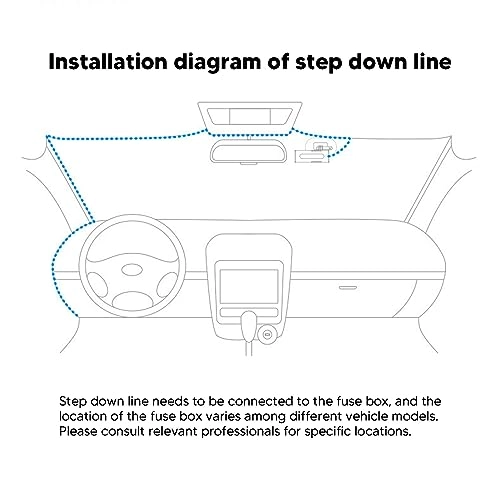 Installation diagram of step down line

Step down line needs to be connected to the fuse box, and the location of the fuse box varies among different vehicle models. Please consult relevant professionals for specific locations.