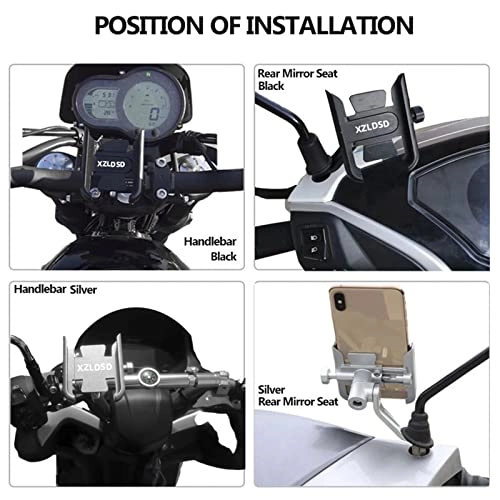 POSITION OF INSTALLATION

XZLDSD

Handlebar Black

Rear Mirror Seat Black

XZLDSD

Handlebar Silver

XZLDSD

Silver Rear Mirror Seat