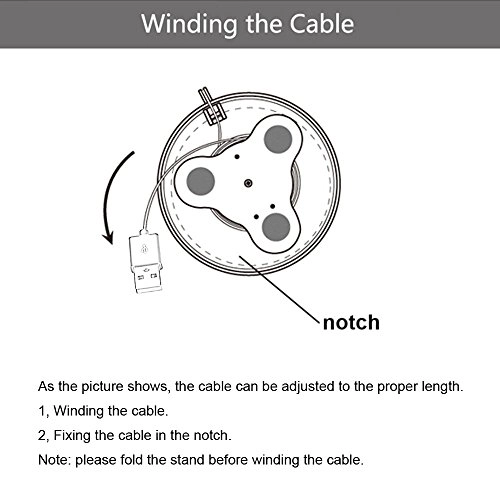 Winding the Cable

notch

As the picture shows, the cable can be adjusted to the proper length.

1, Winding the cable.

2, Fixing the cable in the notch.

Note: please fold the stand before winding the cable.