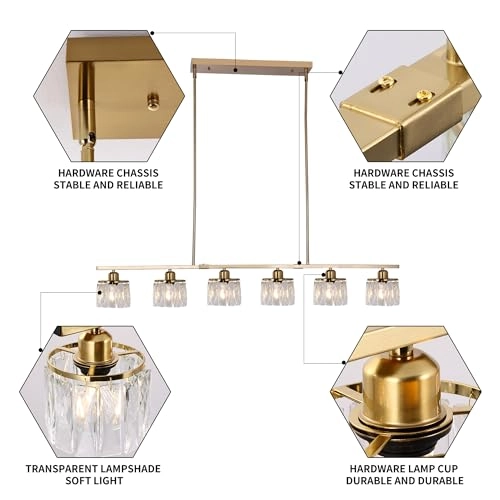 HARDWARE CHASSIS
STABLE AND RELIABLE

HARDWARE CHASSIS
STABLE AND RELIABLE

TRANSPARENT LAMPSHADE
SOFT LIGHT

HARDWARE LAMP CUP
DURABLE AND DURABLE