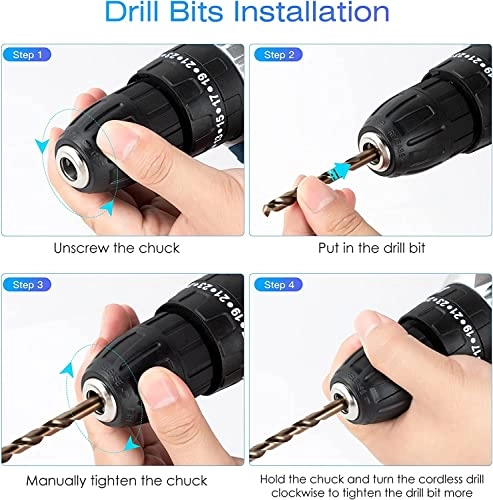 Drill Bits Installation

Step 1

Unscrew the chuck

Step 2

Put in the drill bit

Step 3

Manually tighten the chuck

Step 4

Hold the chuck and turn the cordless drill clockwise to tighten the drill bit more