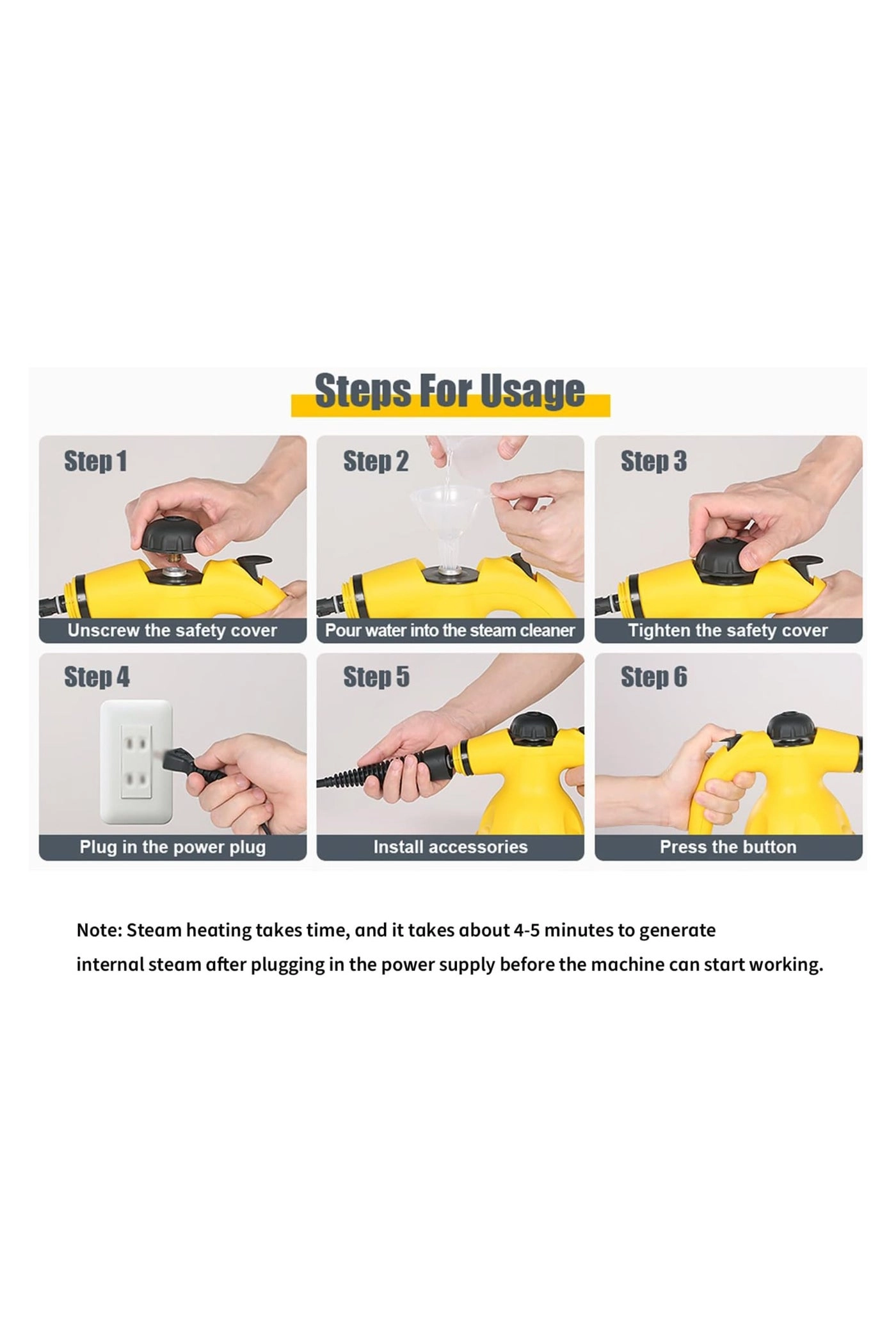 Steps For Usage

Step 1
Unscrew the safety cover

Step 2
Pour water into the steam cleaner

Step 3
Tighten the safety cover

Step 4
Plug in the power plug

Step 5
Install accessories

Step 6
Press the button

Note: Steam heating takes time, and it takes about 4-5 minutes to generate internal steam after plugging in the power supply before the machine can start working.