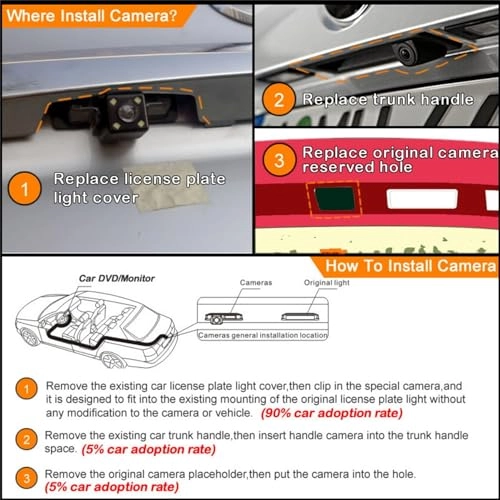 Where Install Camera?

1 Replace license plate light cover

2 Replace trunk handle

3 Replace original camera reserved hole

How To Install Camera

Car DVD/Monitor

Cameras

Original light

Cameras general installation location

1 Remove the existing car license plate light cover,then clip in the special camera,and it is designed to fit into the existing mounting of the original license plate light without any modification to the camera or vehicle. (90% car adoption rate)

2 Remove the existing car trunk handle,then insert handle camera into the trunk handle space. (5% car adoption rate)

3 Remove the original camera placeholder,then put the camera into the hole. (5% car adoption rate)