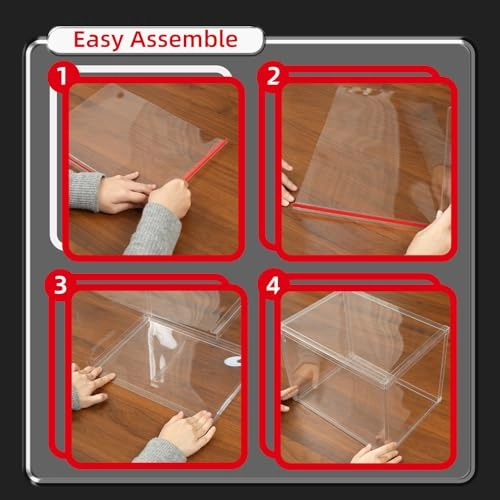 Easy Assemble

1

2

3

4