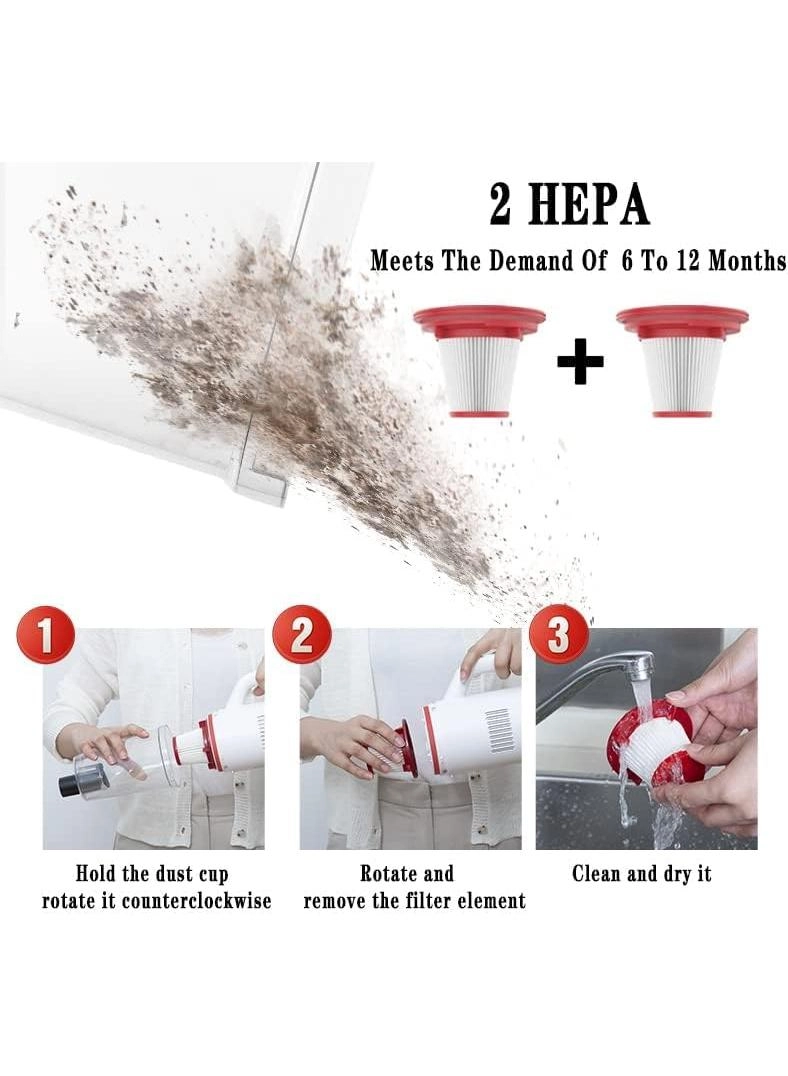 2 HEPA

Meets The Demand Of 6 To 12 Months

+

1

2

3

Hold the dust cup rotate it counterclockwise

Rotate and remove the filter element

Clean and dry it