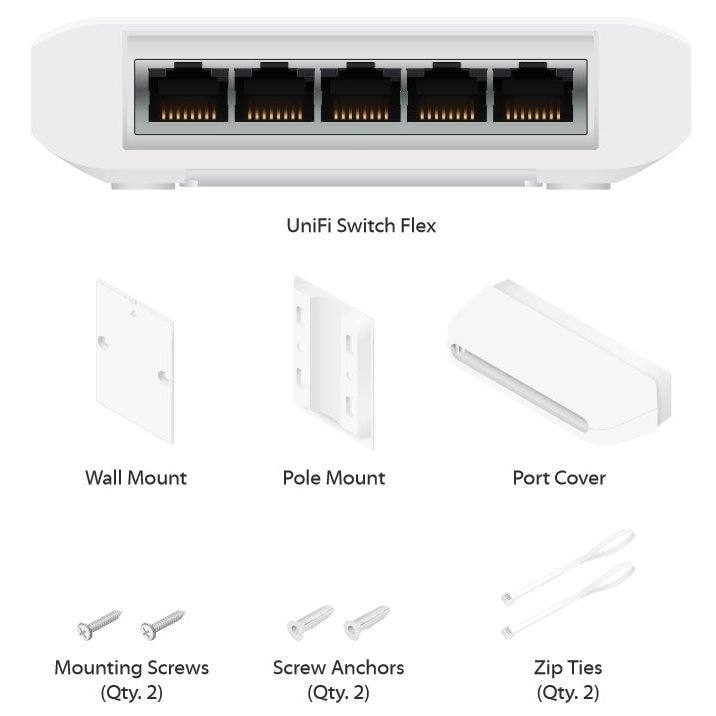 UniFi Switch Flex

Wall Mount

Pole Mount

Port Cover

Mounting Screws (Qty. 2)

Screw Anchors (Qty. 2)

Zip Ties (Qty. 2)