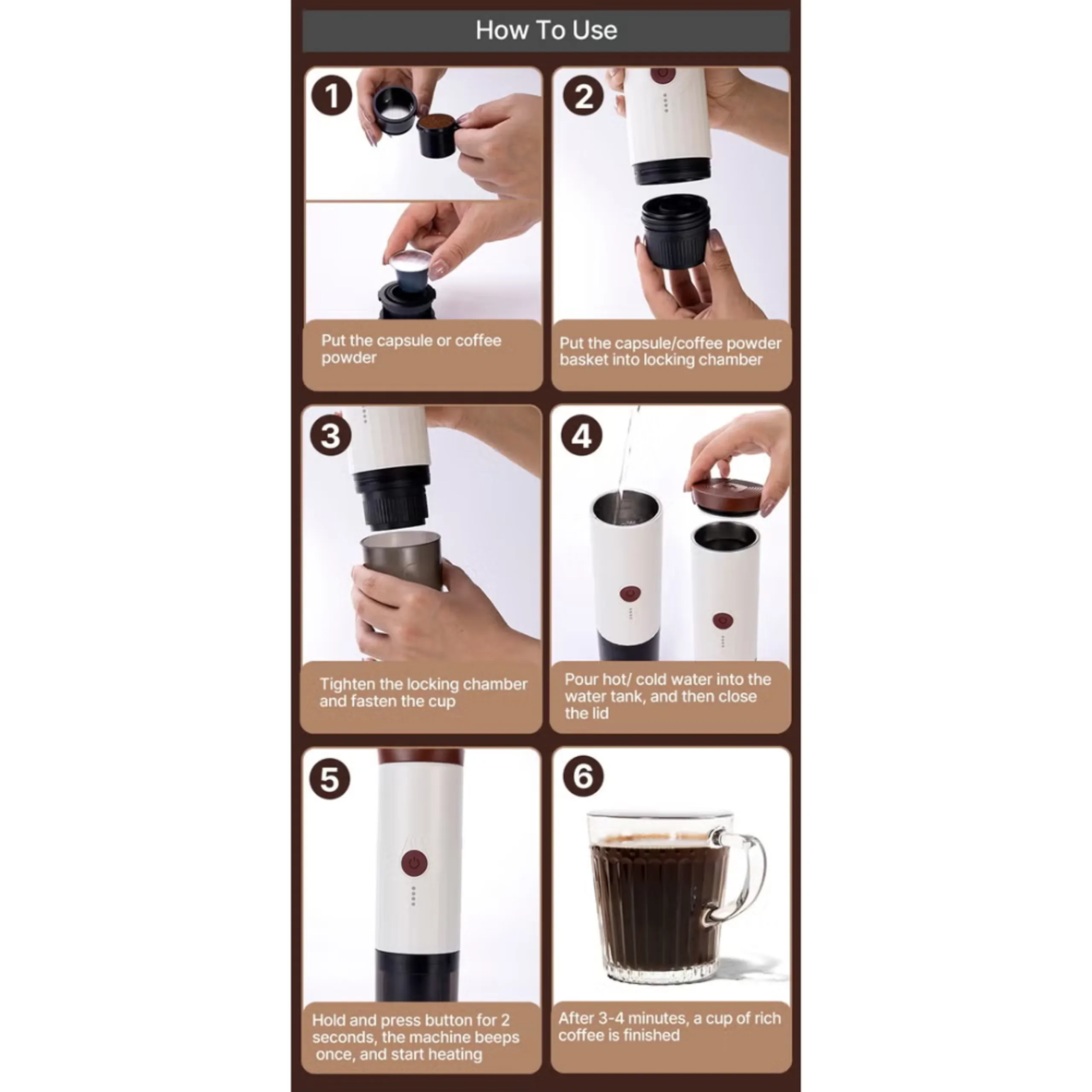 How To Use

1

Put the capsule or coffee powder

2

Put the capsule/coffee powder basket into locking chamber

3

Tighten the locking chamber and fasten the cup

4

Pour hot/ cold water into the water tank, and then close the lid

5

Hold and press button for 2 seconds, the machine beeps once, and start heating

6

After 3-4 minutes, a cup of rich coffee is finished