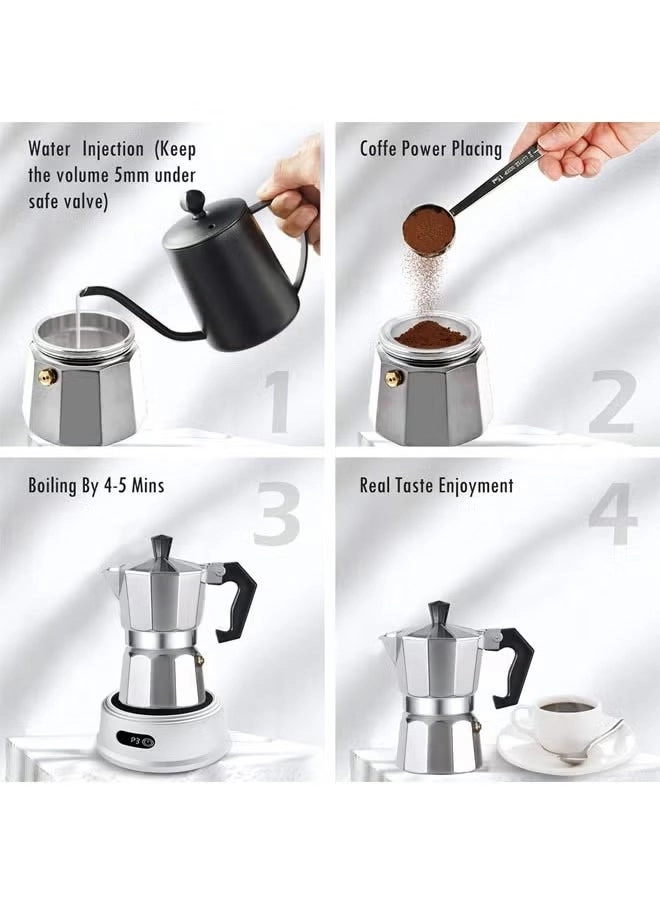 Water Injection (Keep the volume 5mm under safe valve)

1

Coffe Power Placing

2

Boiling By 4-5 Mins

3

P3

Real Taste Enjoyment

4