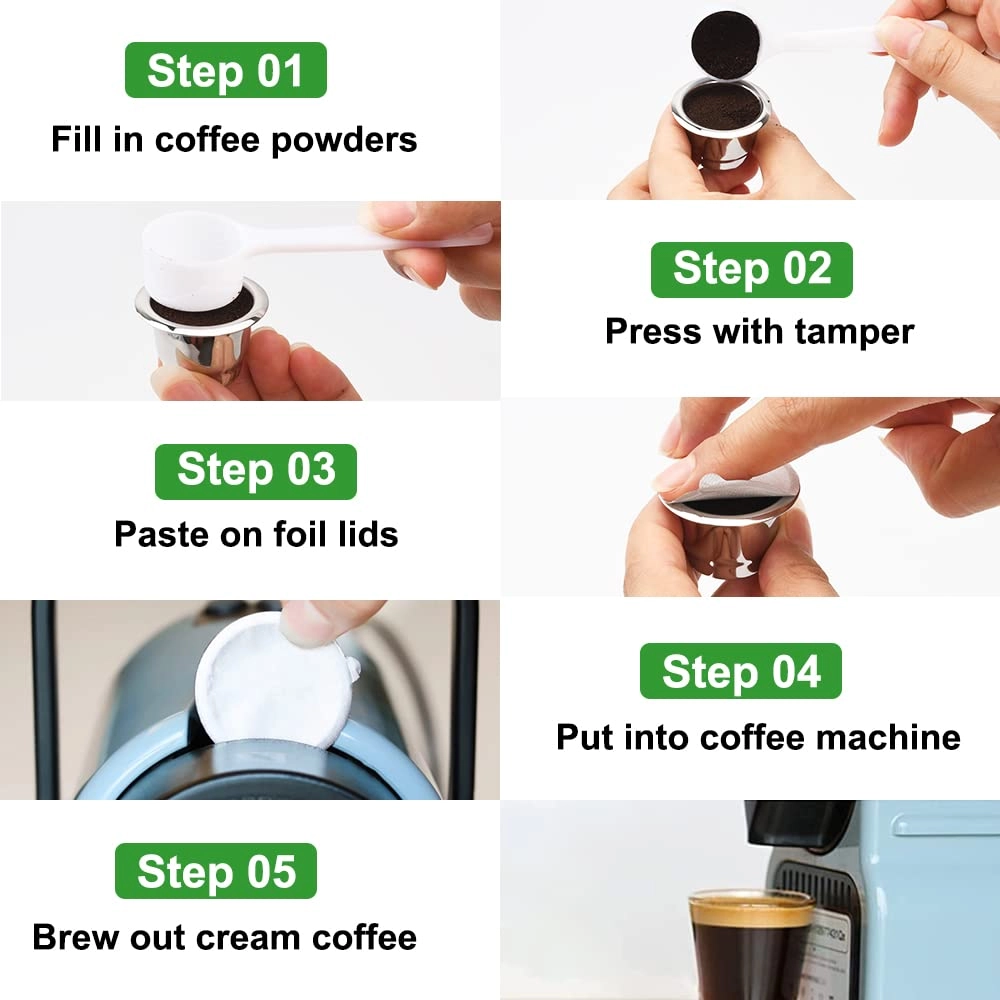 Step 01
Fill in coffee powders

Step 02
Press with tamper

Step 03
Paste on foil lids

Step 04
Put into coffee machine

Step 05
Brew out cream coffee