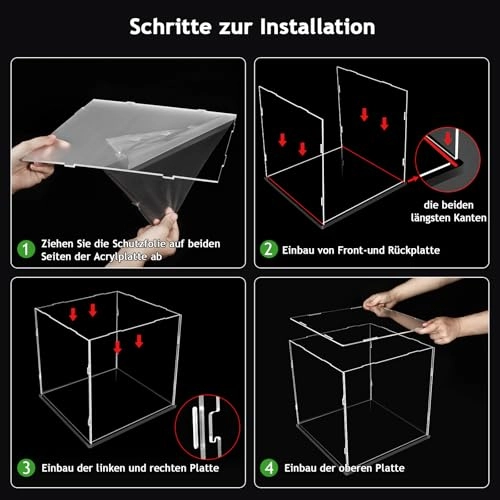 Schritte zur Installation

1 Ziehen Sie die Schutzfolie auf beiden Seiten der Acrylplatte ab

die beiden längsten Kanten

2 Einbau von Front-und Rückplatte

3 Einbau der linken und rechten Platte

4 Einbau der oberen Platte