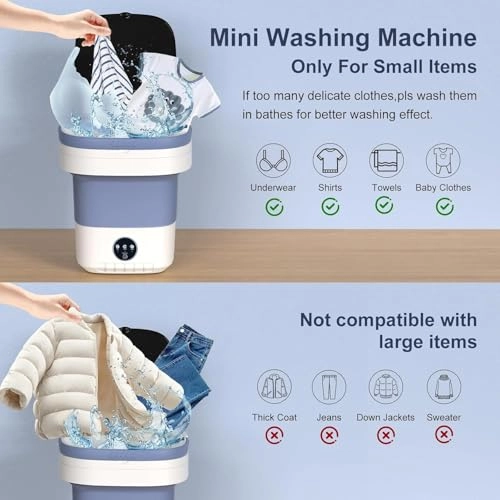 Mini Washing Machine
Only For Small Items

If too many delicate clothes,pls wash them in bathes for better washing effect.

Underwear Shirts Towels Baby Clothes

Not compatible with large items

Thick Coat Jeans Down Jackets Sweater