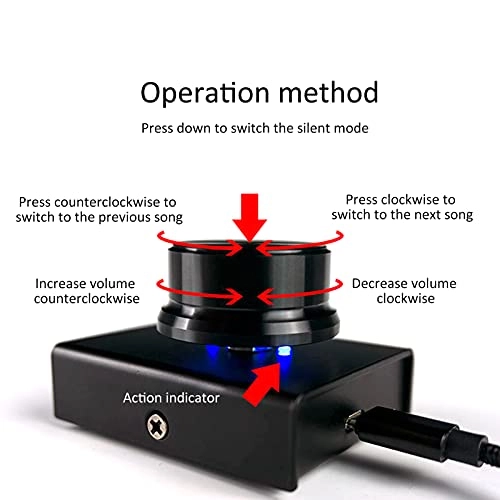 Operation method

Press down to switch the silent mode

Press counterclockwise to switch to the previous song

Press clockwise to switch to the next song

Increase volume counterclockwise

Decrease volume clockwise

Action indicator