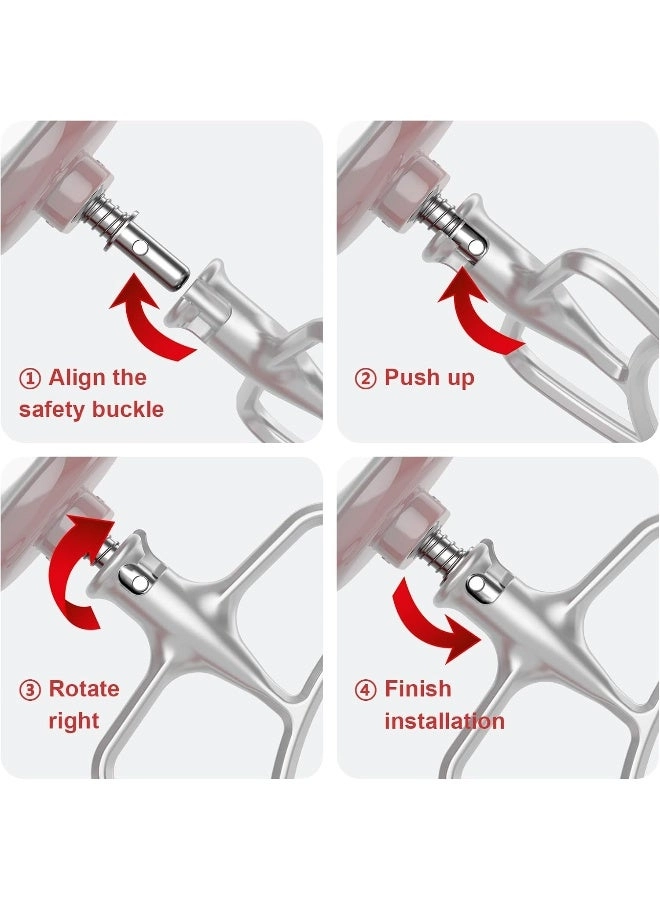 ① Align the safety buckle

② Push up

③ Rotate right

④ Finish installation